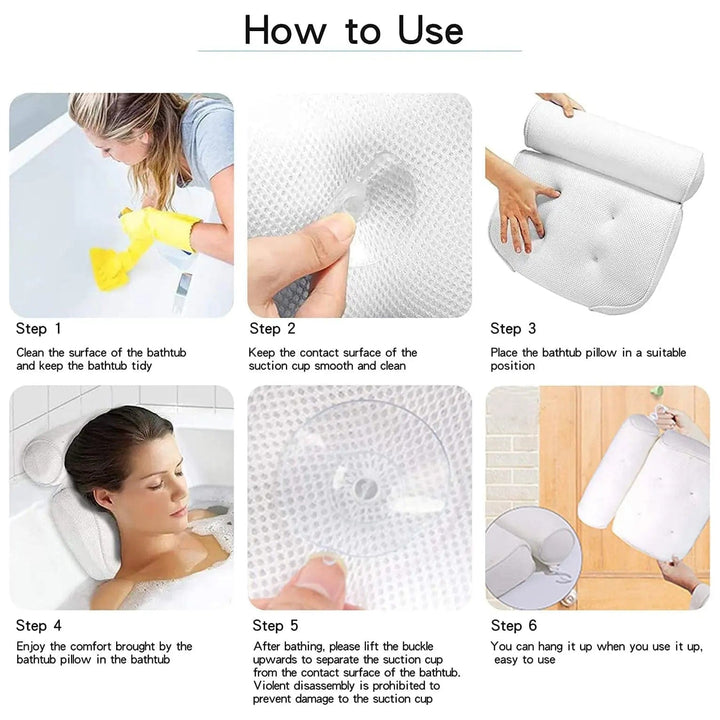 How to Use

Step 1

Clean the surface of the bathtub and keep the bathtub tidy

Step 2

Keep the contact surface of the suction cup smooth and clean

Step 3

Place the bathtub pillow in a suitable position

Step 4

Enjoy the comfort brought by the bathtub pillow in the bathtub

Step 5

After bathing, please lift the buckle upwards to separate the suction cup from the contact surface of the bathtub. Violent disassembly is prohibited to prevent damage to the suction cup

Step 6

You can hang it up when you use it up, easy to use